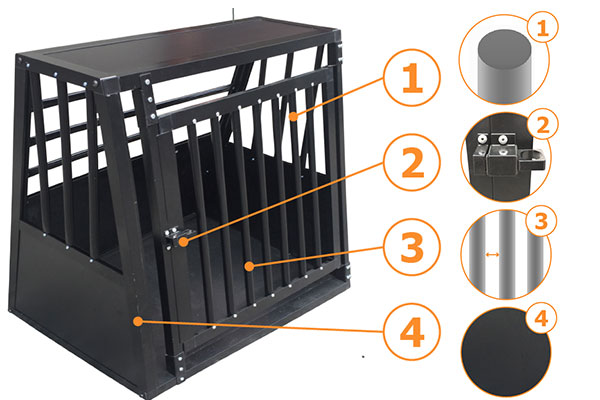 1
2
3
4
1
2
3
4